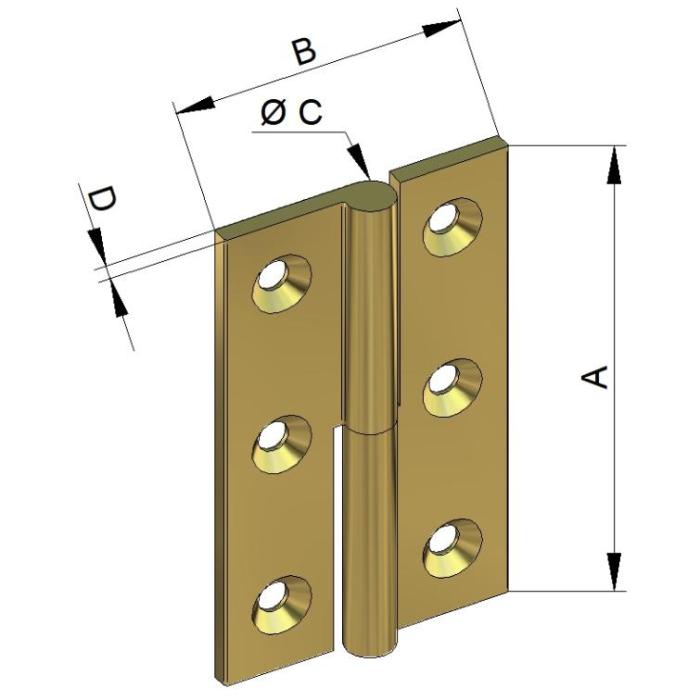 B
Ø C
D
A